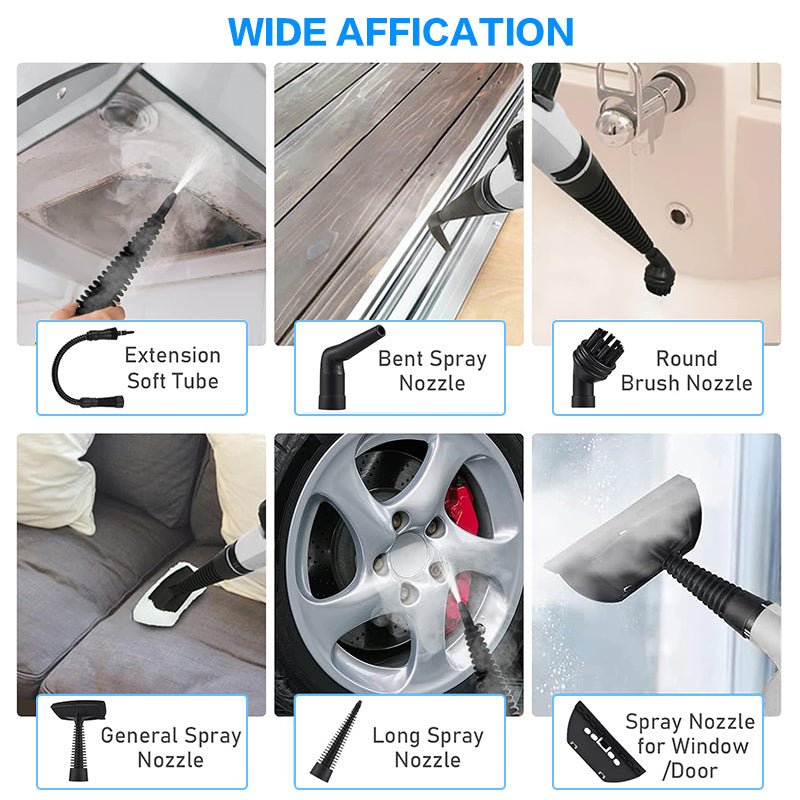 WIDE AFFICATION

Extension Soft Tube

Bent Spray Nozzle

Round Brush Nozzle

General Spray Nozzle

Long Spray Nozzle

Spray Nozzle for Window /Door